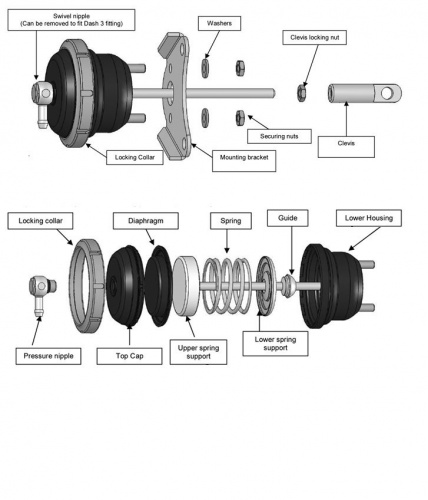 Swivel nipple
(Can be removed to fit Dash 3 fitting)

Washers

Clevis locking nut

Securing nuts

Clevis

Locking Collar

Mounting bracket

Locking collar

Diaphragm

Spring

Guide

Lower Housing

Pressure nipple

Top Cap

Upper spring support

Lower spring support